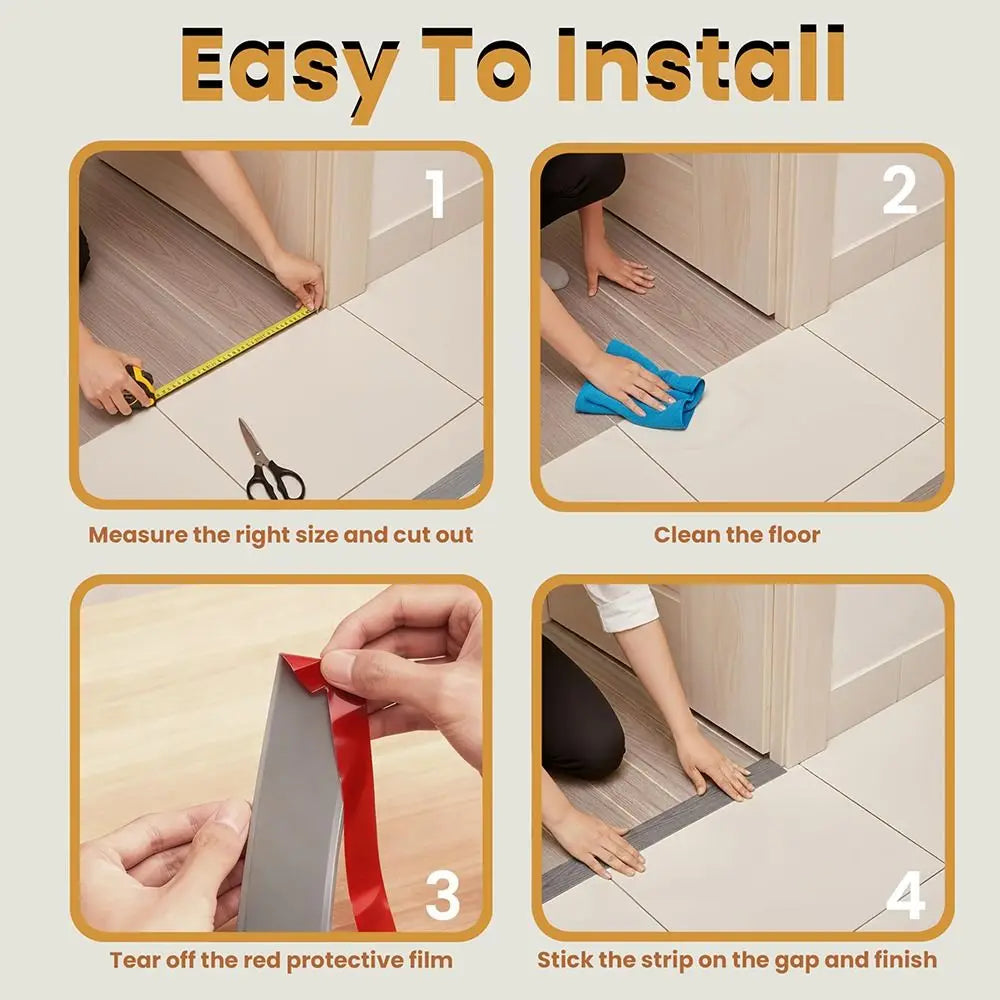 Easy To Install

1

Measure the right size and cut out

2

Clean the floor

3

Tear off the red protective film

4

Stick the strip on the gap and finish